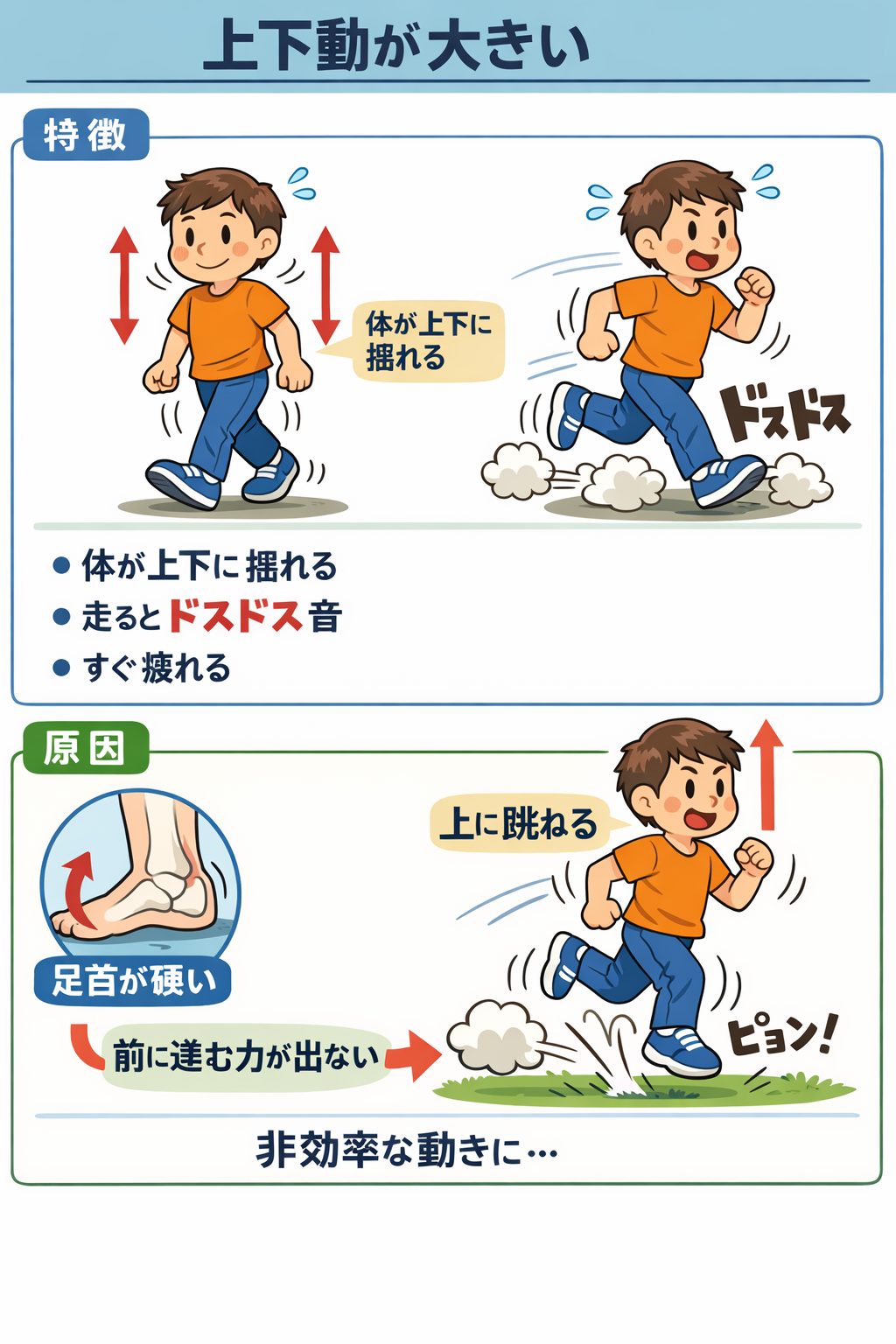 上下動が大きい

特徴

体が上下に揺れる

ドスドス

● 体が上下に揺れる
● 走るとドスドス音
● すぐ疲れる

原因

上に跳ねる

足首が硬い

前に進む力が出ない

ピョン!

非効率な動きに…